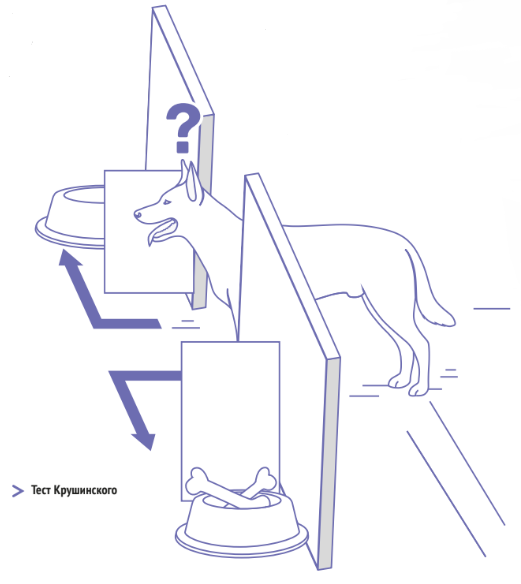 ?

Тест Крушинского